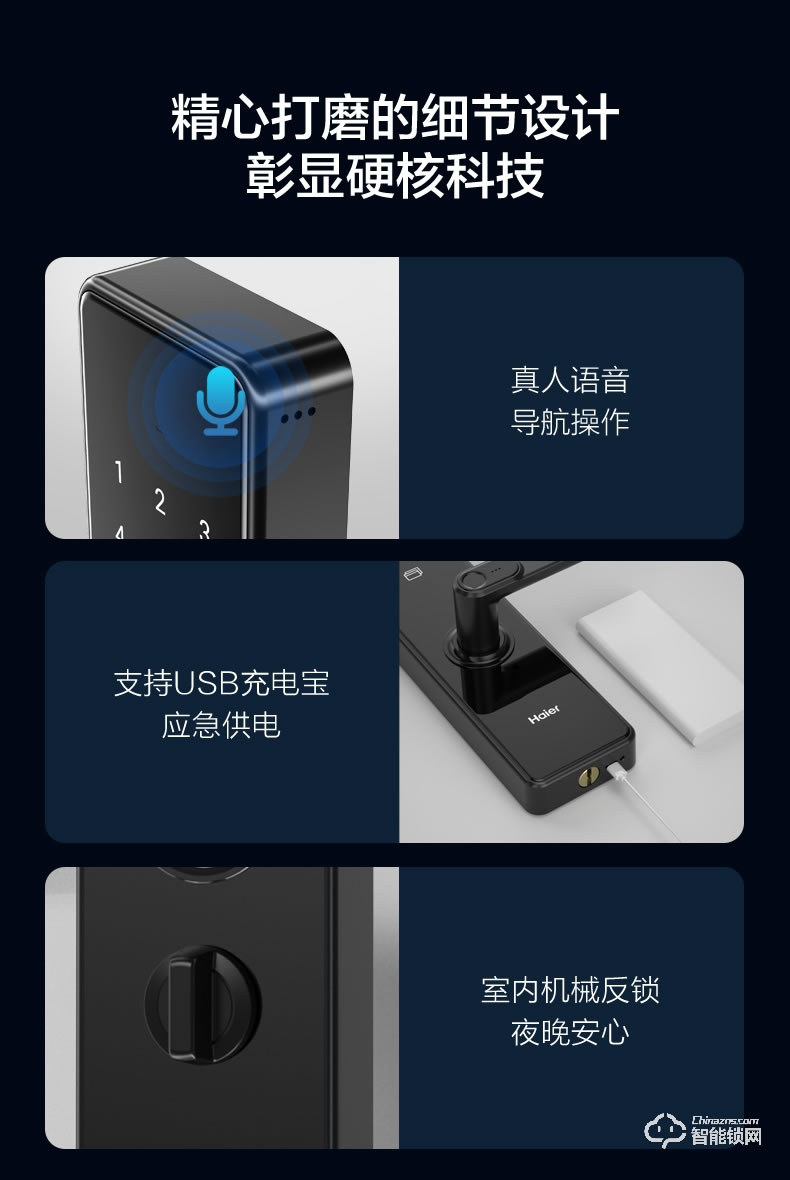 精心打磨的细节设计
彰显硬核科技

1
2
3
4

真人语音
导航操作

支持USB充电宝
应急供电

Haier

室内机械反锁
夜晚安心

Chinazns.com
智能锁网